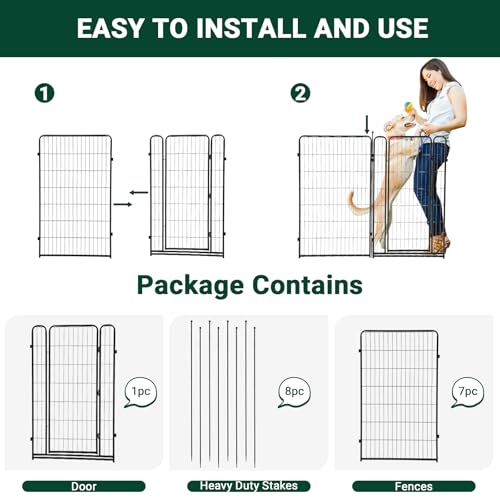 EASY TO INSTALL AND USE

1

2

Package Contains

1pc

8pc

7pc

Door

Heavy Duty Stakes

Fences